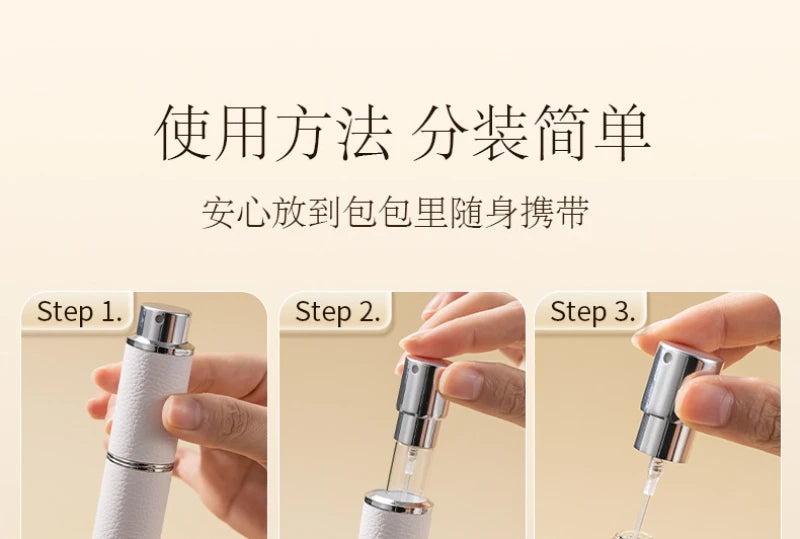 使用方法 分装简单

安心放到包包里随身携带

Step 1.

Step 2.

Step 3.